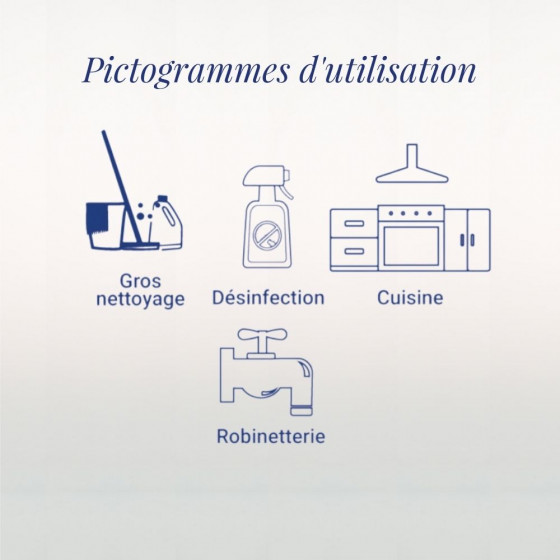 Pictogrammes d'utilisation

Gros nettoyage

Désinfection

Cuisine

Robinetterie