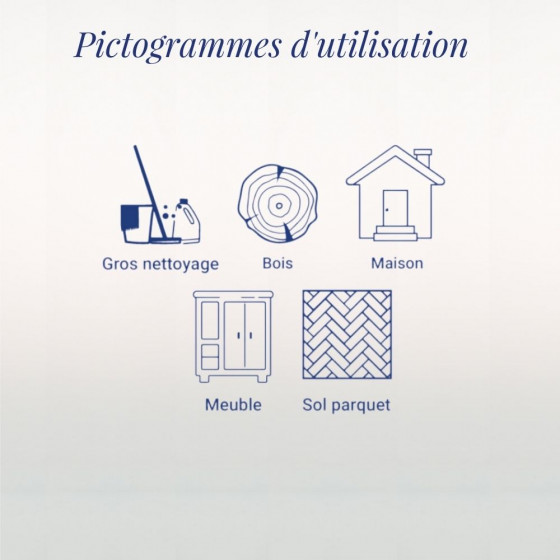 Pictogrammes d'utilisation

Gros nettoyage

Bois

Maison

Meuble

Sol parquet