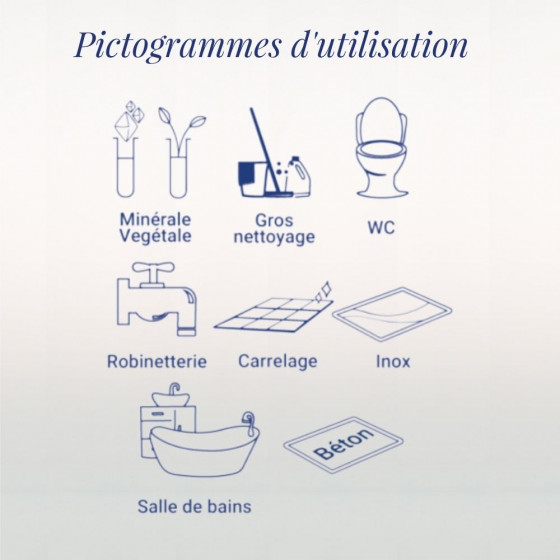 Pictogrammes d'utilisation

Minérale
Vegétale

Gros
nettoyage

WC

Robinetterie

Carrelage

Inox

Salle de bains

Béton