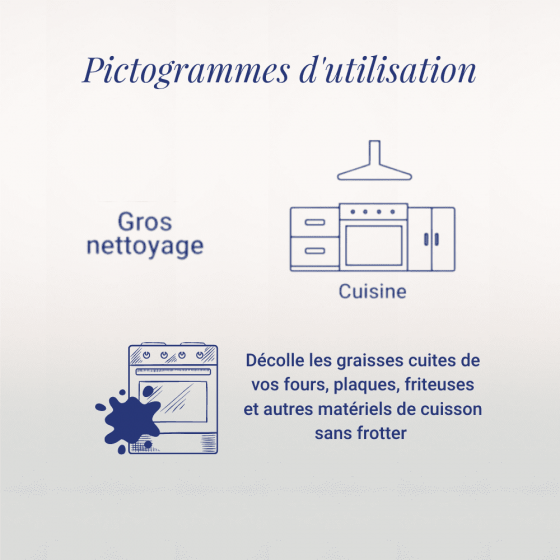 Pictogrammes d'utilisation

Gros nettoyage

Cuisine

Décolle les graisses cuites de vos fours, plaques, friteuses et autres matériels de cuisson sans frotter